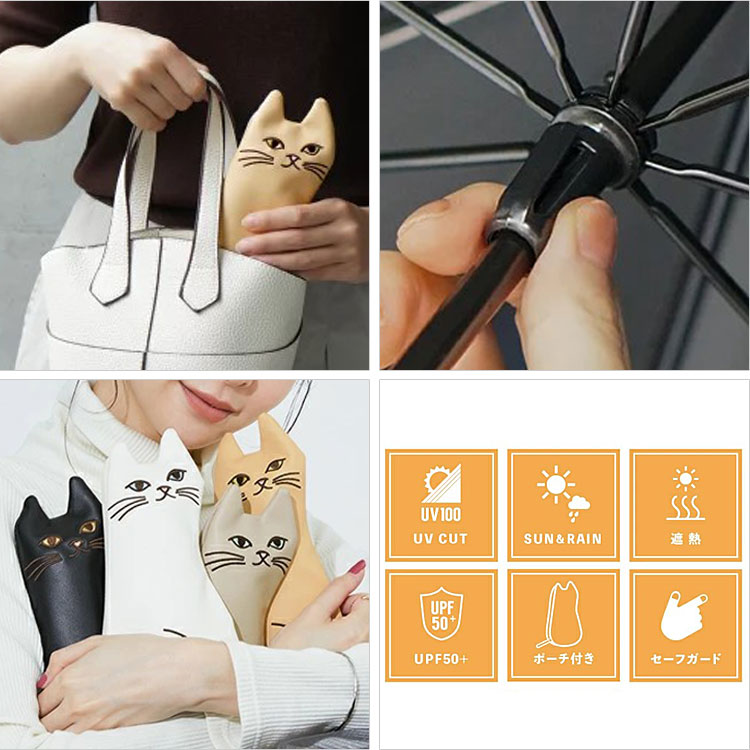 UV100
UV CUT

SUN&RAIN

遮熱

UPF 50+
UPF50+

ポーチ付き

セーフガード