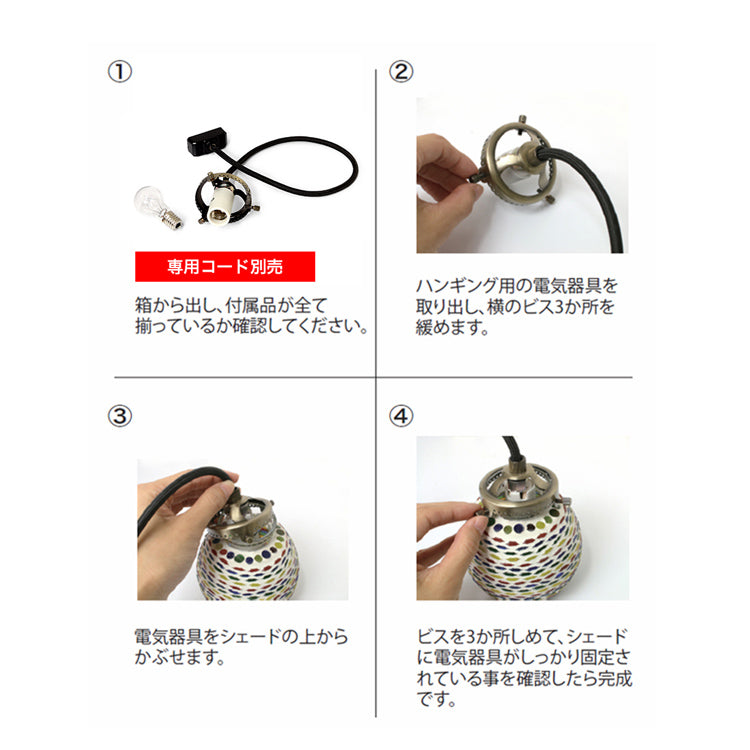 ①

専用コード別売

箱から出し、付属品が全て揃っているか確認してください。

②

ハンギング用の電気器具を取り出し、横のビス3か所を緩めます。

③

電気器具をシェードの上からかぶせます。

④

ビスを3か所しめて、シェードに電気器具がしっかり固定されている事を確認したら完成です。