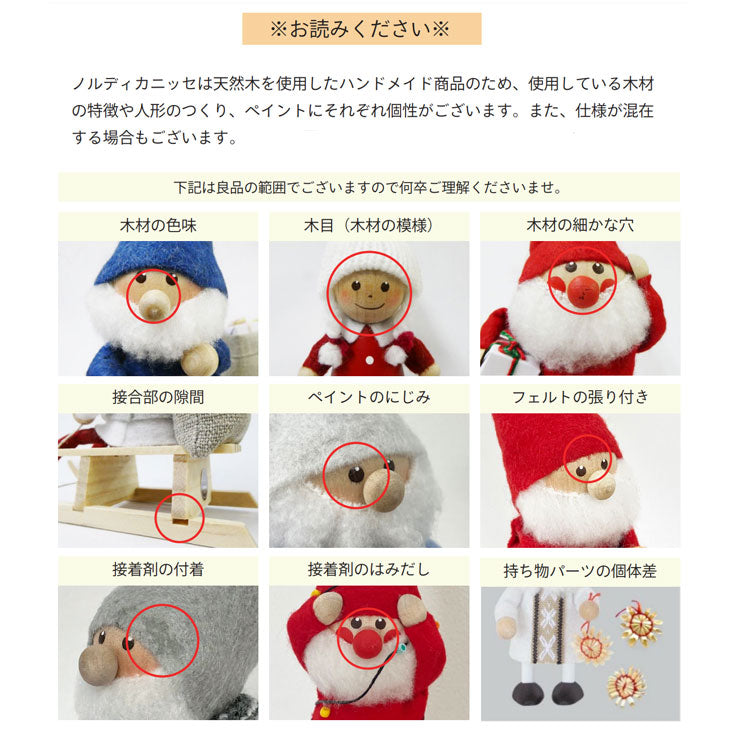 ※お読みください※

ノルディカニッセは天然木を使用したハンドメイド商品のため、使用している木材の特徴や人形のつくり、ペイントにそれぞれ個性がございます。また、仕様が混在する場合もございます。

下記は良品の範囲でございますので何卒ご理解くださいませ。

木材の色味

木目（木材の模様）

木材の細かな穴

接合部の隙間

ペイントのにじみ

フェルトの張り付き

接着剤の付着

接着剤のはみだし

持ち物パーツの個体差