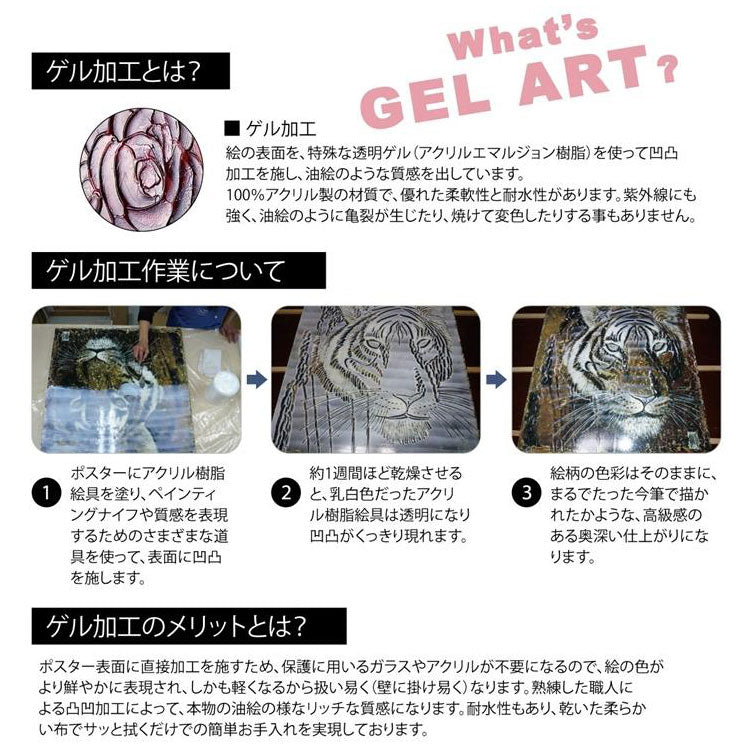 What's GEL ART?

ゲル加工とは?

■ ゲル加工
絵の表面を、特殊な透明ゲル(アクリルエマルジョン樹脂)を使って凹凸加工を施し、油絵のような質感を出しています。
100%アクリル製の材質で、優れた柔軟性と耐水性があります。紫外線にも強く、油絵のように亀裂が生じたり、焼けて変色したりする事もありません。

ゲル加工作業について

1 ポスターにアクリル樹脂絵具を塗り、ペインティングナイフや質感を表現するためのさまざまな道具を使って、表面に凹凸を施します。

2 約1週間ほど乾燥させると、乳白色だったアクリル樹脂絵具は透明になり凹凸がくっきり現れます。

3 絵柄の色彩はそのままに、まるでたった今筆で描かれたかような、高級感のある奥深い仕上がりになります。

ゲル加工のメリットとは?

ポスター表面に直接加工を施すため、保護に用いるガラスやアクリルが不要になるので、絵の色がより鮮やかに表現され、しかも軽くなるから扱い易く(壁に掛け易く)なります。熟練した職人による凸凹加工によって、本物の油絵の様なリッチな質感になります。耐水性もあり、乾いた柔らかい布でサッと拭くだけでの簡単お手入れを実現しております。